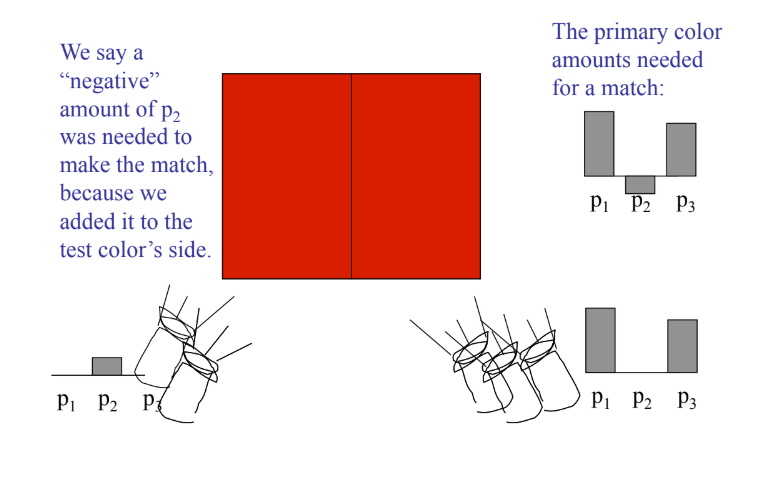 We say a “negative” amount of $p_2$ was needed to make the match, because we added it to the test color’s side.

The primary color amounts needed for a match:

$p_1$ $p_2$ $p_3$

$p_1$ $p_2$ $p_3$

$p_1$ $p_2$ $p_3$